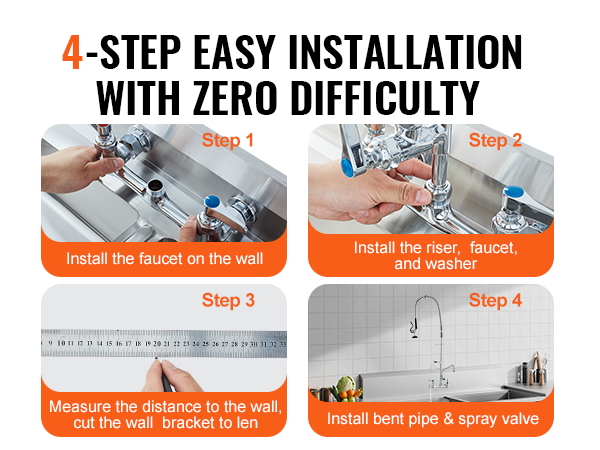 4-STEP EASY INSTALLATION WITH ZERO DIFFICULTY

Step 1

Install the faucet on the wall

Step 2

Install the riser, faucet, and washer

Step 3

8 9 10 11 12 13 14 15 16 17 18 19 20 21 22 23 24 25 26 27 28 29 30 31 32 33

Measure the distance to the wall, cut the wall bracket to len

Step 4

Install bent pipe & spray valve