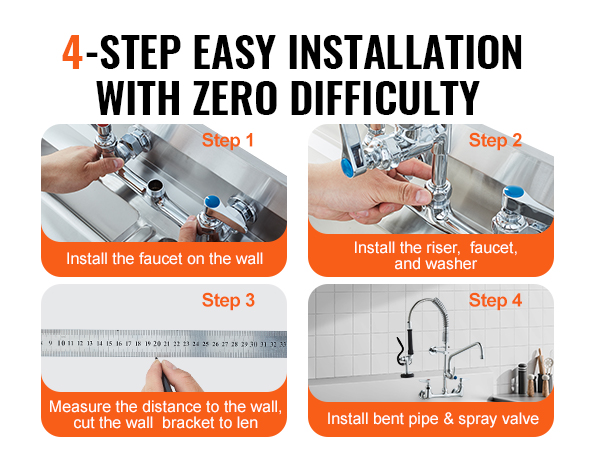 4-STEP EASY INSTALLATION WITH ZERO DIFFICULTY

Step 1

Install the faucet on the wall

Step 2

Install the riser, faucet, and washer

Step 3

8 9 10 11 12 13 14 15 16 17 18 19 20 21 22 23 24 25 26 27 28 29 30 31 32 33

Measure the distance to the wall, cut the wall bracket to len

Step 4

Install bent pipe & spray valve