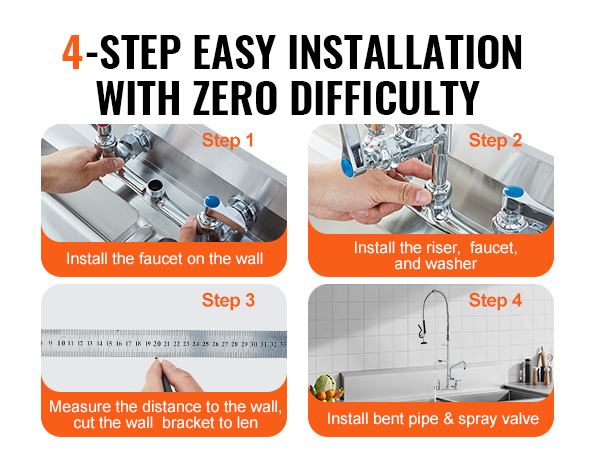 4-STEP EASY INSTALLATION WITH ZERO DIFFICULTY

Step 1

Install the faucet on the wall

Step 2

Install the riser, faucet, and washer

Step 3

8 9 10 11 12 13 14 15 16 17 18 19 20 21 22 23 24 25 26 27 28 29 30 31 32 33

Measure the distance to the wall, cut the wall bracket to len

Step 4

Install bent pipe & spray valve