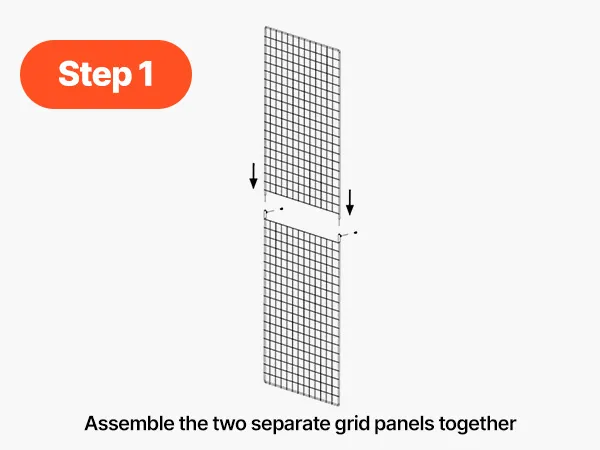 Step 1

Assemble the two separate grid panels together