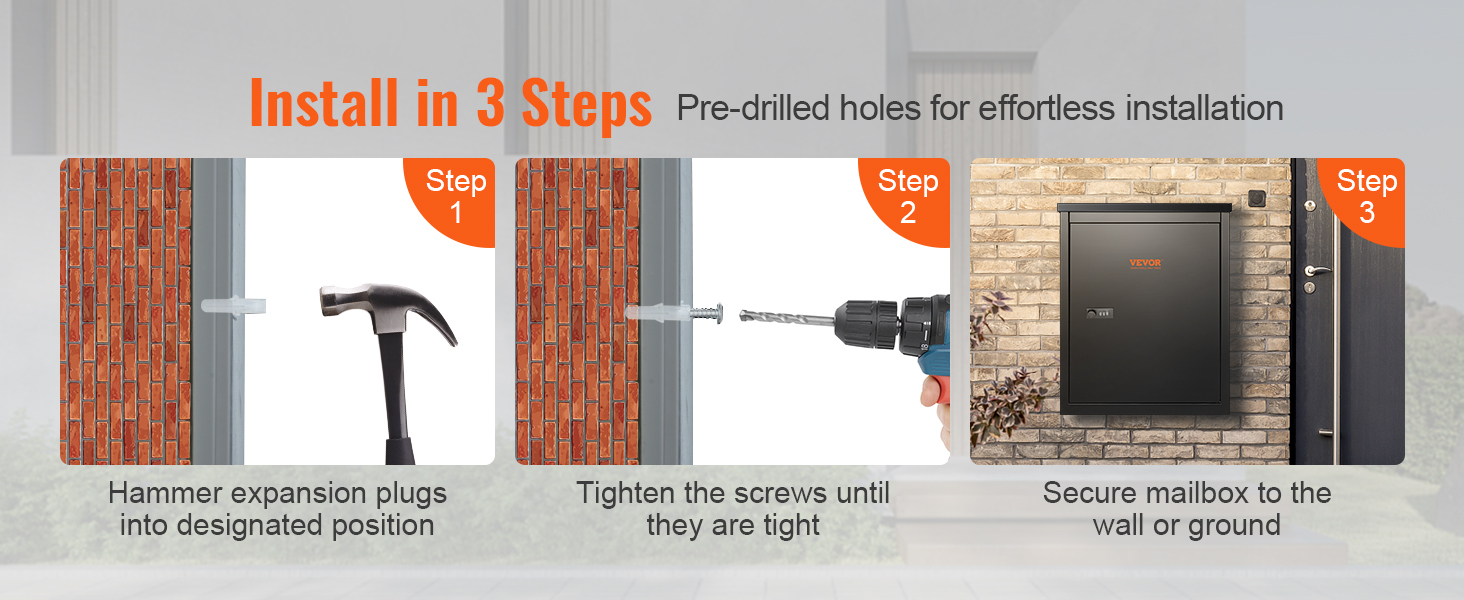 Install in 3 Steps Pre-drilled holes for effortless installation

Step 1

Hammer expansion plugs into designated position

Step 2

Tighten the screws until they are tight

Step 3

VEVOR

Secure mailbox to the wall or ground