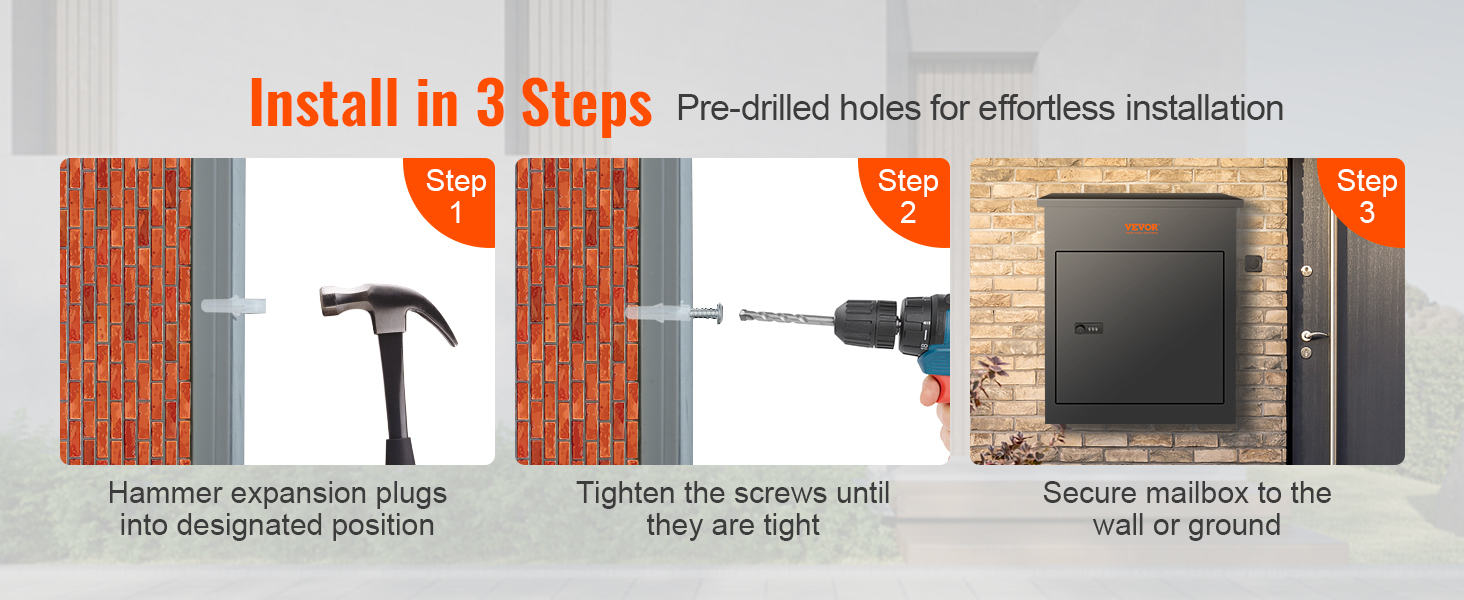 Install in 3 Steps Pre-drilled holes for effortless installation

Step 1

Hammer expansion plugs into designated position

Step 2

Tighten the screws until they are tight

Step 3

VEVOR

Secure mailbox to the wall or ground