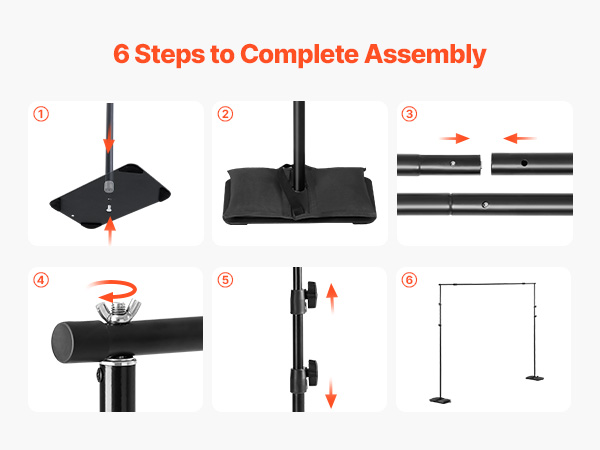 6 Steps to Complete Assembly

①

②

③

④

⑤

⑥