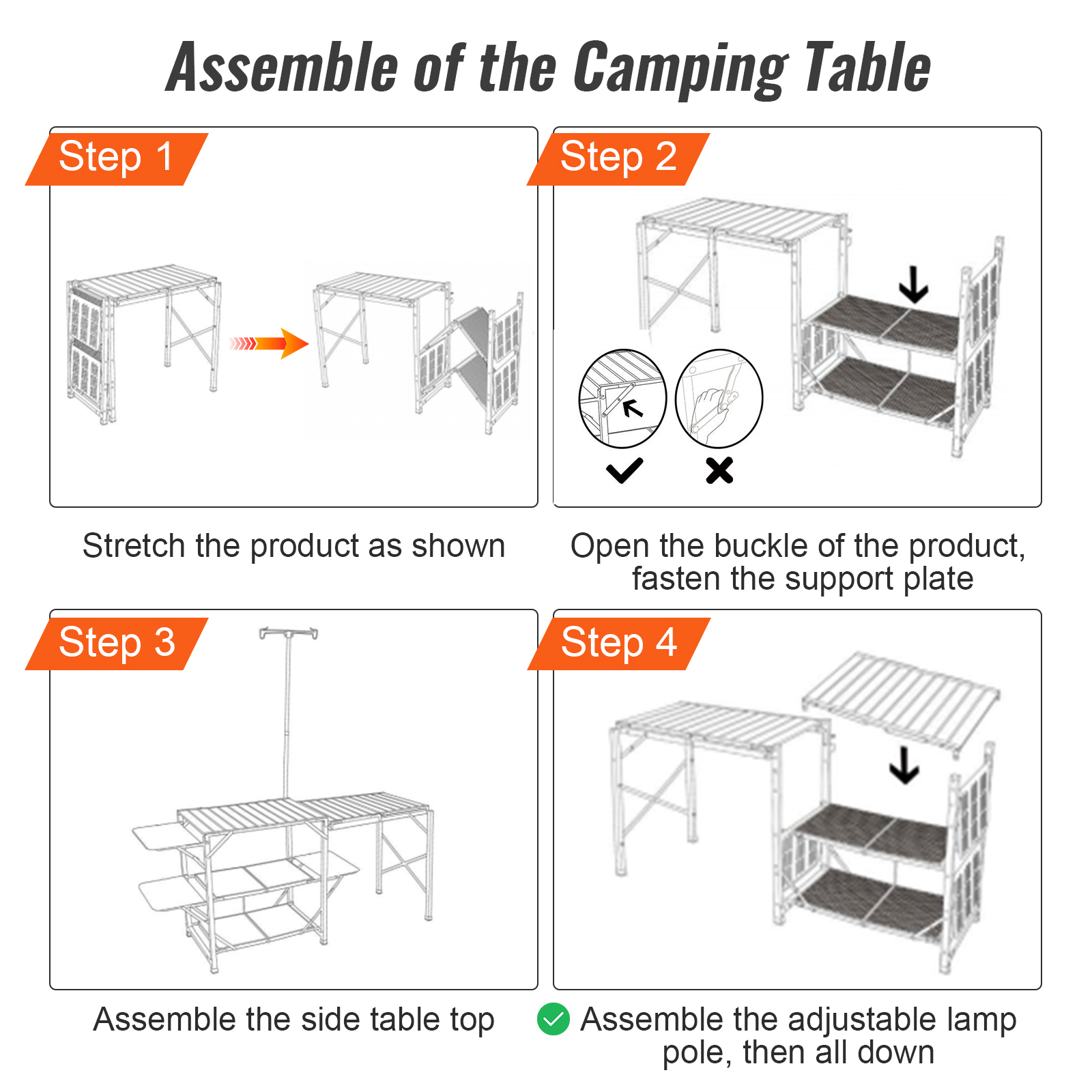 Assemble of the Camping Table

Step 1

Stretch the product as shown

Step 2

Open the buckle of the product, fasten the support plate

Step 3

Assemble the side table top

Step 4

Assemble the adjustable lamp pole, then all down