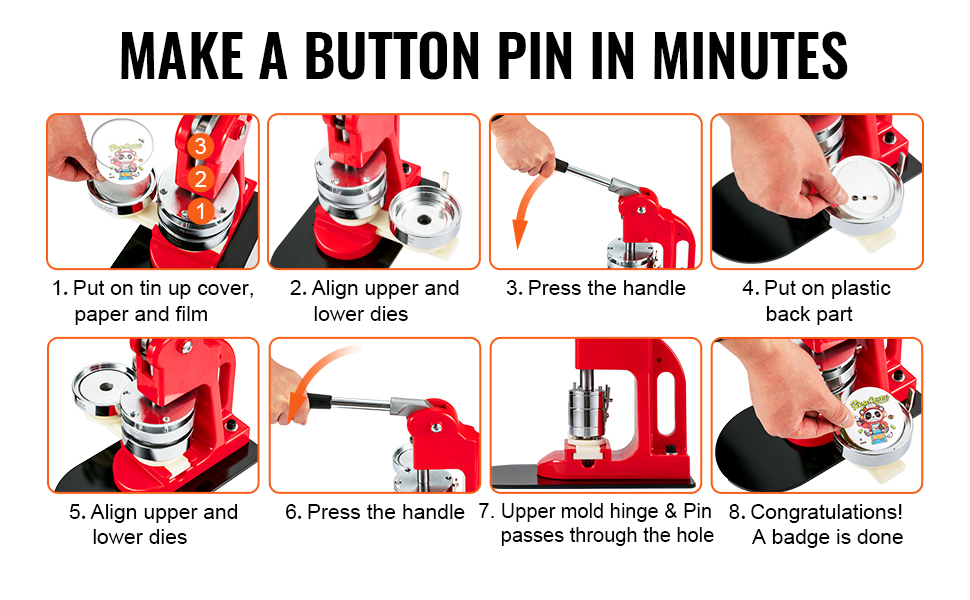 MAKE A BUTTON PIN IN MINUTES

3
2
1

1. Put on tin up cover, paper and film

2. Align upper and lower dies

3. Press the handle

4. Put on plastic back part

5. Align upper and lower dies

6. Press the handle

7. Upper mold hinge & Pin passes through the hole

8. Congratulations! A badge is done