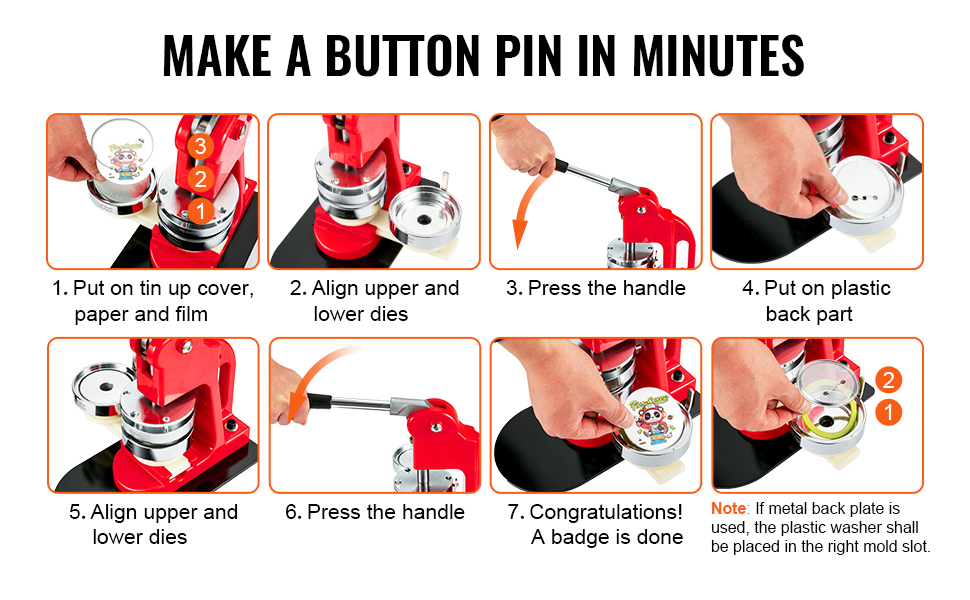 MAKE A BUTTON PIN IN MINUTES

3
2
1

1. Put on tin up cover, paper and film

2. Align upper and lower dies

3. Press the handle

4. Put on plastic back part

5. Align upper and lower dies

6. Press the handle

7. Congratulations! A badge is done

2
1

Note: If metal back plate is used, the plastic washer shall be placed in the right mold slot.