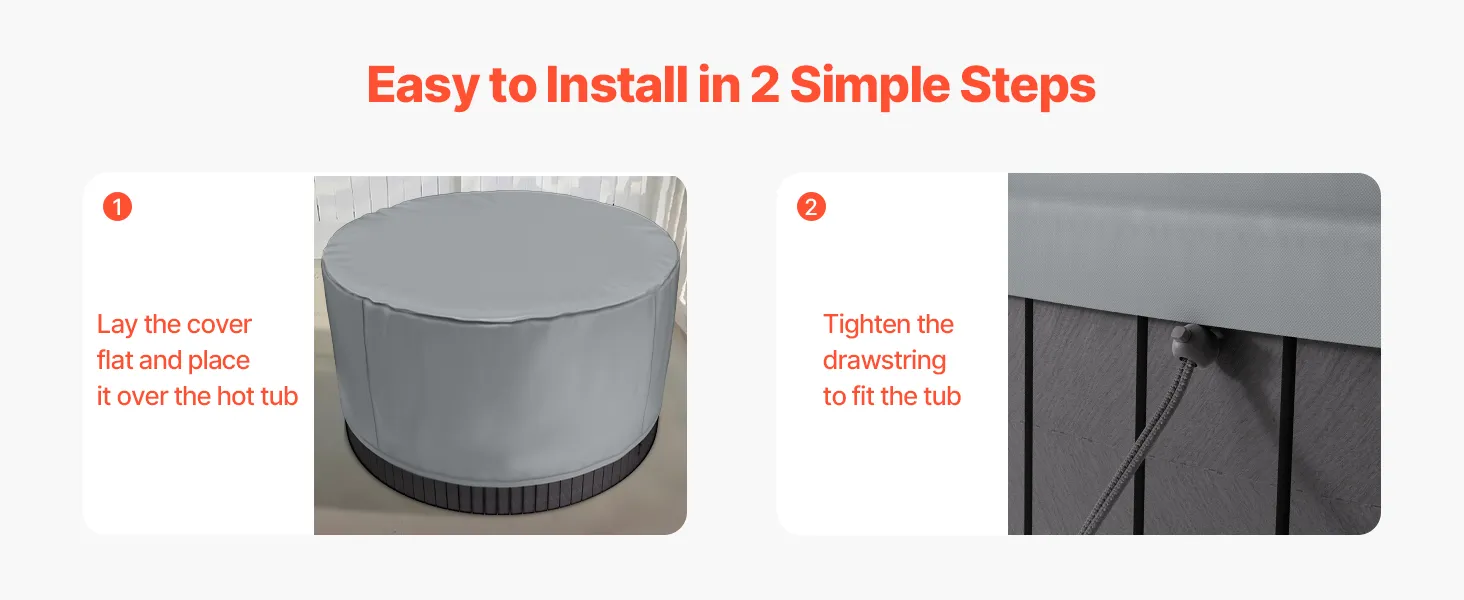 Easy to Install in 2 Simple Steps

1

Lay the cover flat and place it over the hot tub

2

Tighten the drawstring to fit the tub