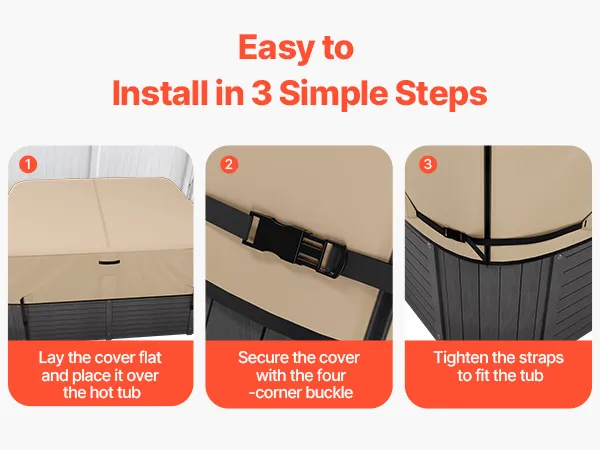 Easy to
Install in 3 Simple Steps

1

Lay the cover flat and place it over the hot tub

2

Secure the cover with the four -corner buckle

3

Tighten the straps to fit the tub