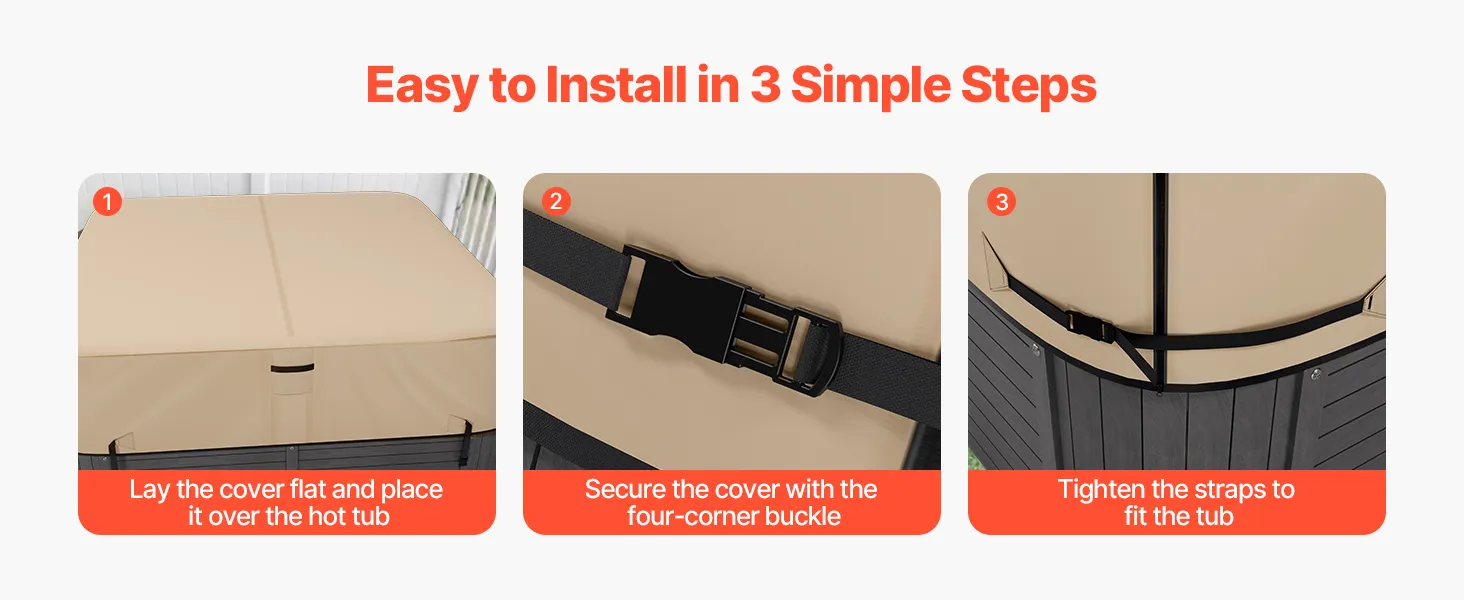 Easy to Install in 3 Simple Steps

1

Lay the cover flat and place it over the hot tub

2

Secure the cover with the four-corner buckle

3

Tighten the straps to fit the tub