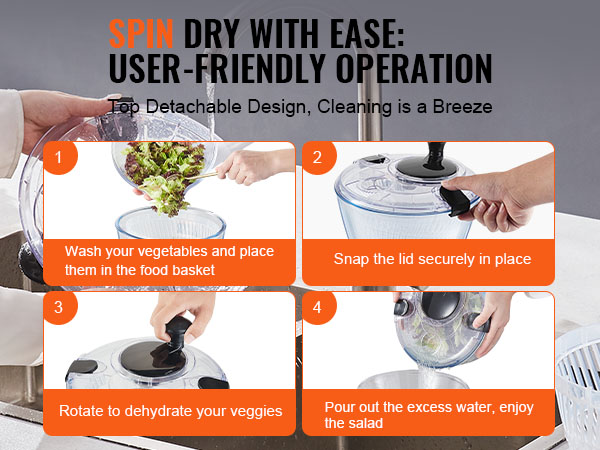 SPIN DRY WITH EASE: USER-FRIENDLY OPERATION

Top Detachable Design, Cleaning is a Breeze

1

Wash your vegetables and place them in the food basket

2

Snap the lid securely in place

3

Rotate to dehydrate your veggies

4

Pour out the excess water, enjoy the salad