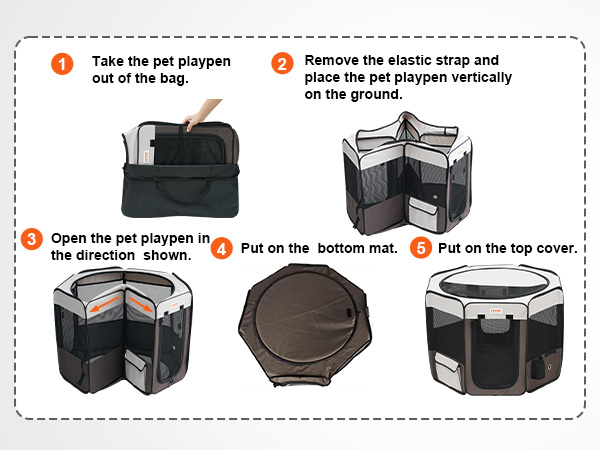 1 Take the pet playpen out of the bag.

2 Remove the elastic strap and place the pet playpen vertically on the ground.

3 Open the pet playpen in the direction shown.

4 Put on the bottom mat.

5 Put on the top cover.

VEVOR