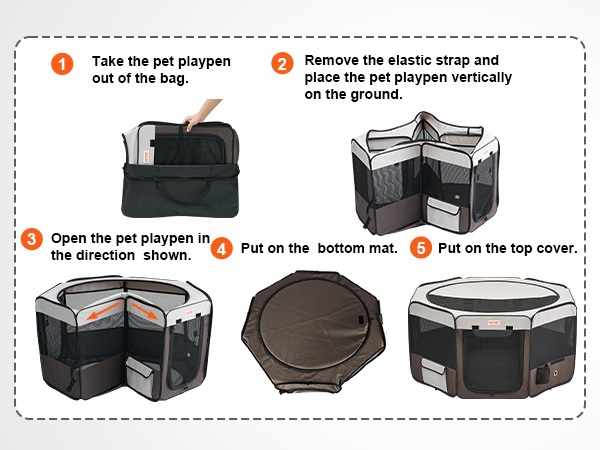 1 Take the pet playpen out of the bag.

2 Remove the elastic strap and place the pet playpen vertically on the ground.

3 Open the pet playpen in the direction shown.

4 Put on the bottom mat.

5 Put on the top cover.