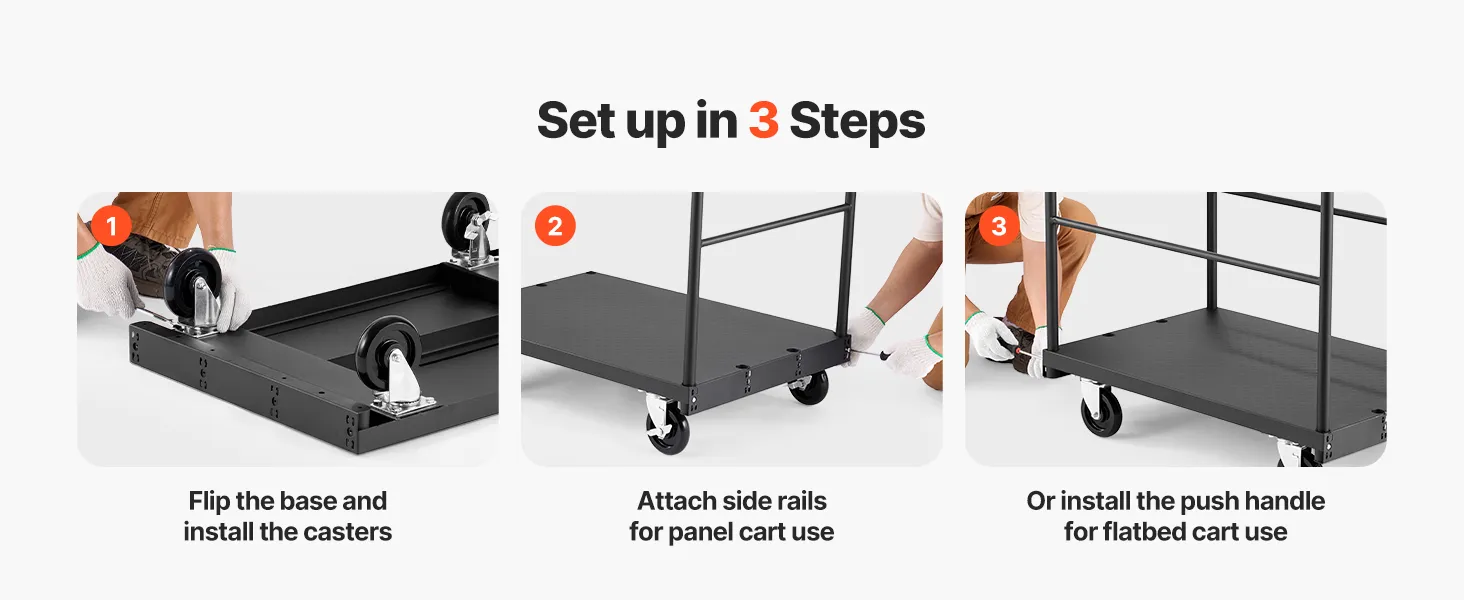 Set up in 3 Steps

1

Flip the base and install the casters

2

Attach side rails for panel cart use

3

Or install the push handle for flatbed cart use