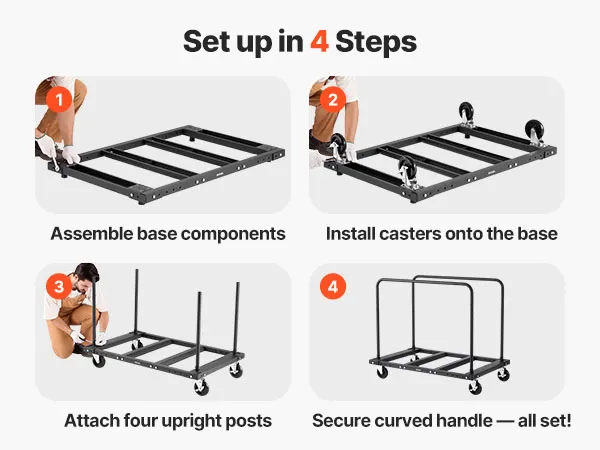 Set up in 4 Steps

1

Assemble base components

2

Install casters onto the base

3

Attach four upright posts

4

Secure curved handle — all set!