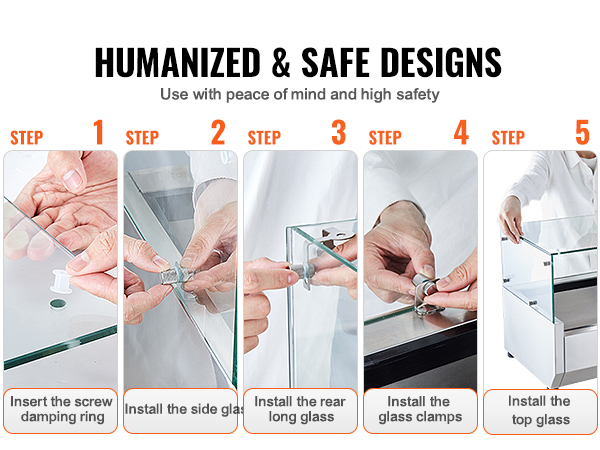 HUMANIZED & SAFE DESIGNS

Use with peace of mind and high safety

STEP 1
Insert the screw damping ring

STEP 2
Install the side glas

STEP 3
Install the rear long glass

STEP 4
Install the glass clamps

STEP 5
Install the top glass