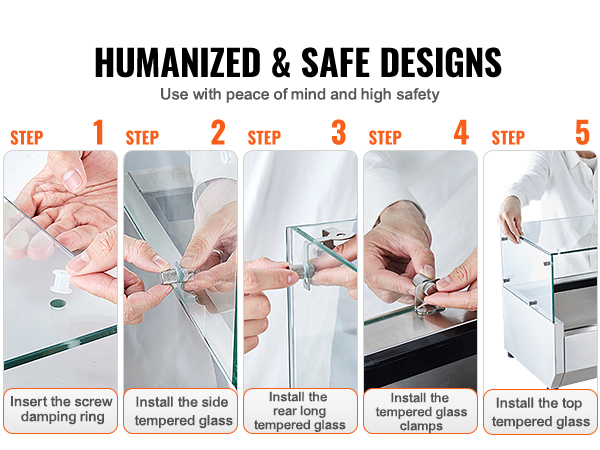 HUMANIZED & SAFE DESIGNS

Use with peace of mind and high safety

STEP 1

Insert the screw damping ring

STEP 2

Install the side tempered glass

STEP 3

Install the rear long tempered glass

STEP 4

Install the tempered glass clamps

STEP 5

Install the top tempered glass