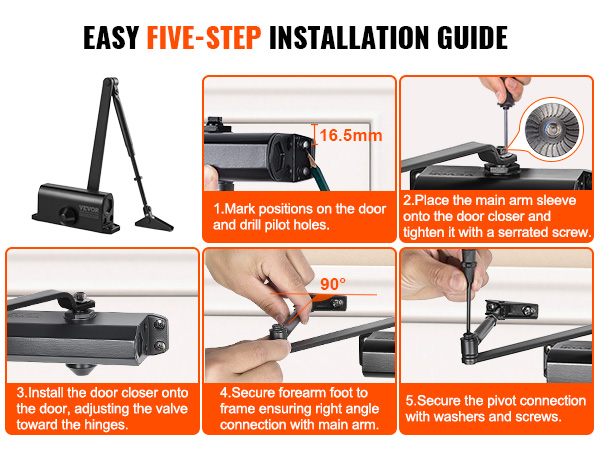 EASY FIVE-STEP INSTALLATION GUIDE

VEVOR

16.5mm

1.Mark positions on the door and drill pilot holes.

2.Place the main arm sleeve onto the door closer and tighten it with a serrated screw.

3.Install the door closer onto the door, adjusting the valve toward the hinges.

90°

4.Secure forearm foot to frame ensuring right angle connection with main arm.

5.Secure the pivot connection with washers and screws.