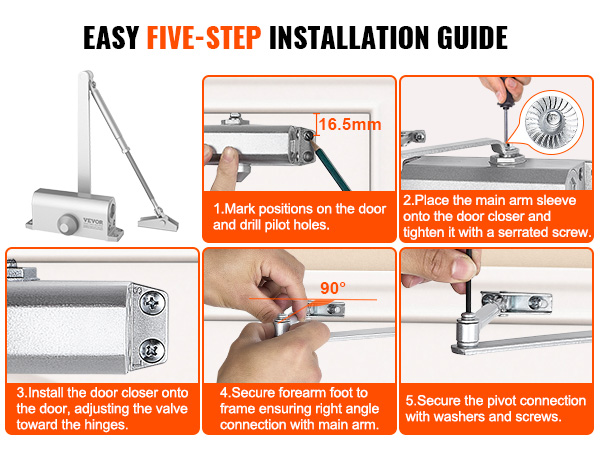 EASY FIVE-STEP INSTALLATION GUIDE

VEVOR

16.5mm

1.Mark positions on the door and drill pilot holes.

2.Place the main arm sleeve onto the door closer and tighten it with a serrated screw.

3.Install the door closer onto the door, adjusting the valve toward the hinges.

90°

4.Secure forearm foot to frame ensuring right angle connection with main arm.

5.Secure the pivot connection with washers and screws.