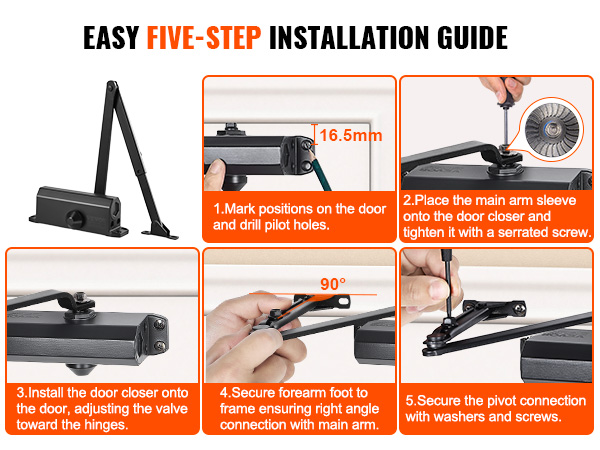 EASY FIVE-STEP INSTALLATION GUIDE

16.5mm

1.Mark positions on the door and drill pilot holes.

2.Place the main arm sleeve onto the door closer and tighten it with a serrated screw.

3.Install the door closer onto the door, adjusting the valve toward the hinges.

90°

4.Secure forearm foot to frame ensuring right angle connection with main arm.

5.Secure the pivot connection with washers and screws.