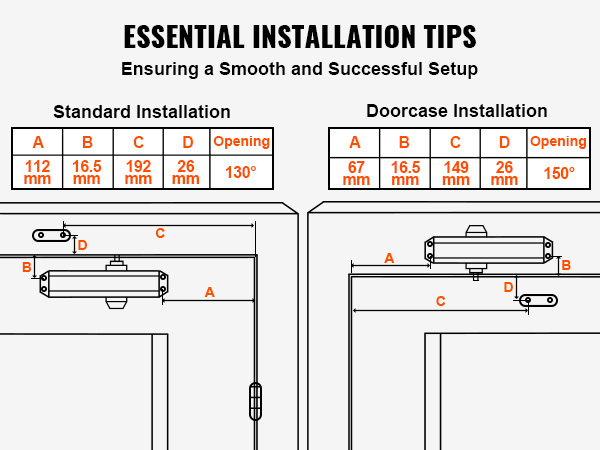 ESSENTIAL INSTALLATION TIPS

Ensuring a Smooth and Successful Setup

Standard Installation

| A | B | C | D | Opening |
|---|---|---|---|---|
| 112 mm | 16.5 mm | 192 mm | 26 mm | 130° |

Doorcase Installation

| A | B | C | D | Opening |
|---|---|---|---|---|
| 67 mm | 16.5 mm | 149 mm | 26 mm | 150° |

C
D
B
A

A
B
D
C