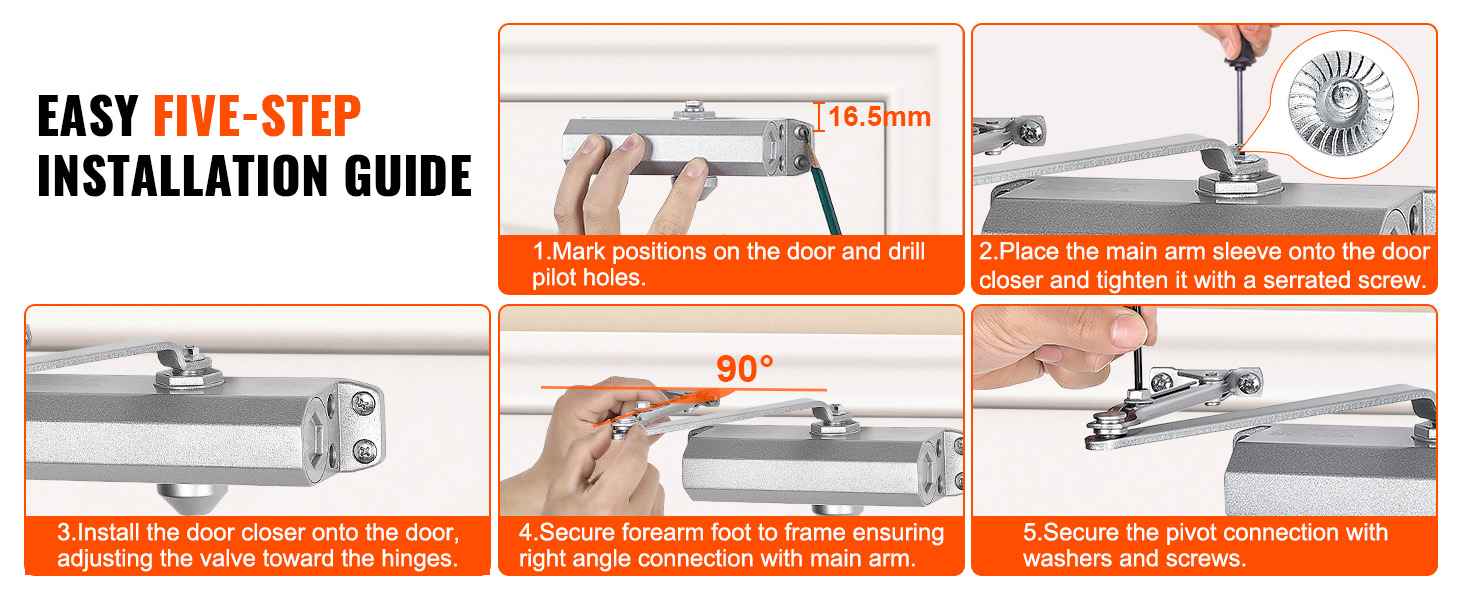 EASY FIVE-STEP INSTALLATION GUIDE

16.5mm

1.Mark positions on the door and drill pilot holes.

2.Place the main arm sleeve onto the door closer and tighten it with a serrated screw.

3.Install the door closer onto the door, adjusting the valve toward the hinges.

90°

4.Secure forearm foot to frame ensuring right angle connection with main arm.

5.Secure the pivot connection with washers and screws.