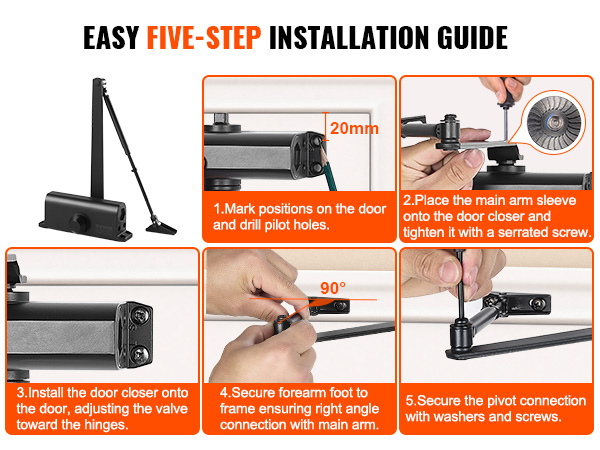 EASY FIVE-STEP INSTALLATION GUIDE

20mm

1.Mark positions on the door and drill pilot holes.

2.Place the main arm sleeve onto the door closer and tighten it with a serrated screw.

3.Install the door closer onto the door, adjusting the valve toward the hinges.

90°

4.Secure forearm foot to frame ensuring right angle connection with main arm.

5.Secure the pivot connection with washers and screws.