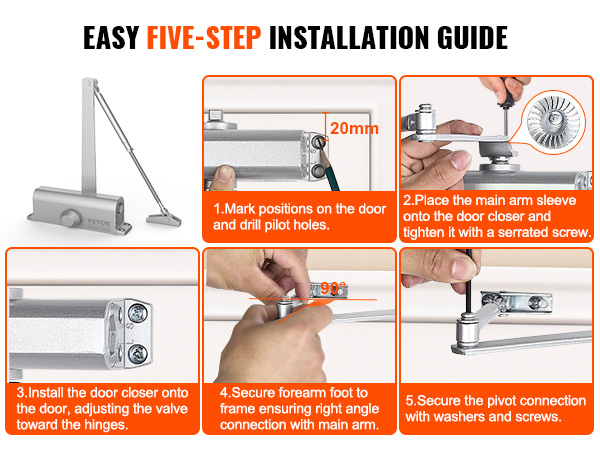 EASY FIVE-STEP INSTALLATION GUIDE

VEVOR

20mm

1.Mark positions on the door and drill pilot holes.

2.Place the main arm sleeve onto the door closer and tighten it with a serrated screw.

3.Install the door closer onto the door, adjusting the valve toward the hinges.

90°

4.Secure forearm foot to frame ensuring right angle connection with main arm.

5.Secure the pivot connection with washers and screws.