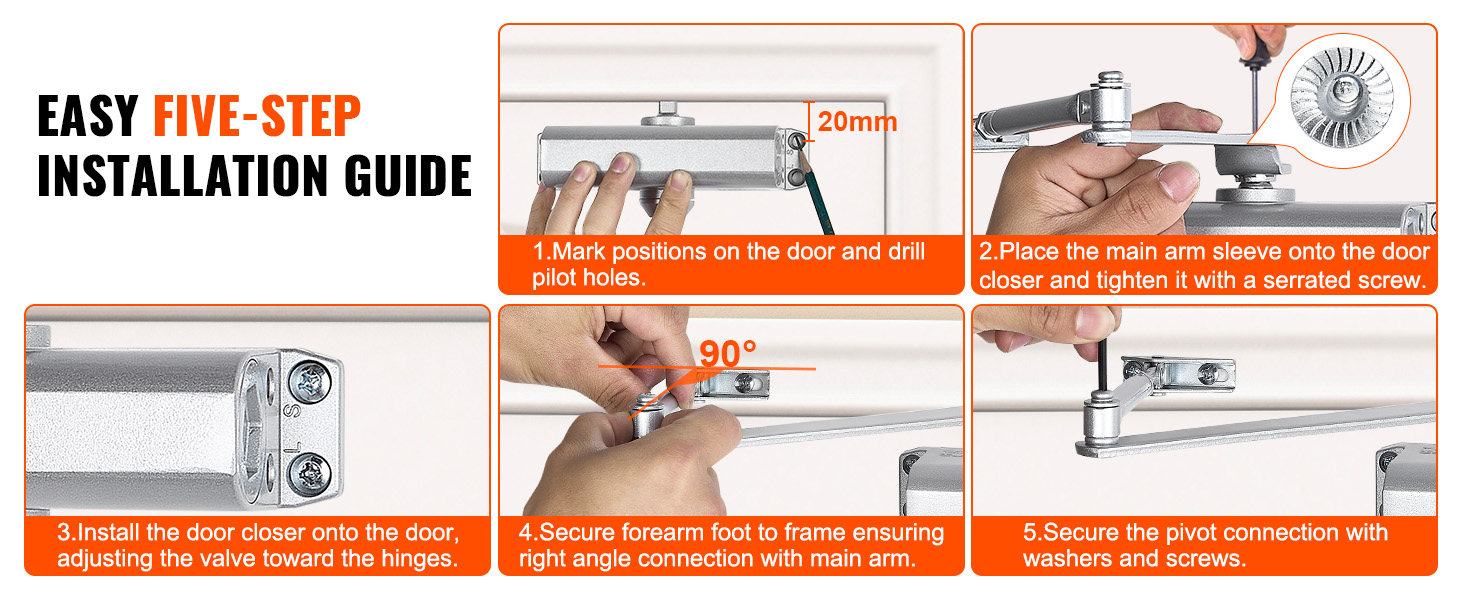 EASY FIVE-STEP INSTALLATION GUIDE

20mm

1.Mark positions on the door and drill pilot holes.

2.Place the main arm sleeve onto the door closer and tighten it with a serrated screw.

S

L

3.Install the door closer onto the door, adjusting the valve toward the hinges.

90°

4.Secure forearm foot to frame ensuring right angle connection with main arm.

5.Secure the pivot connection with washers and screws.