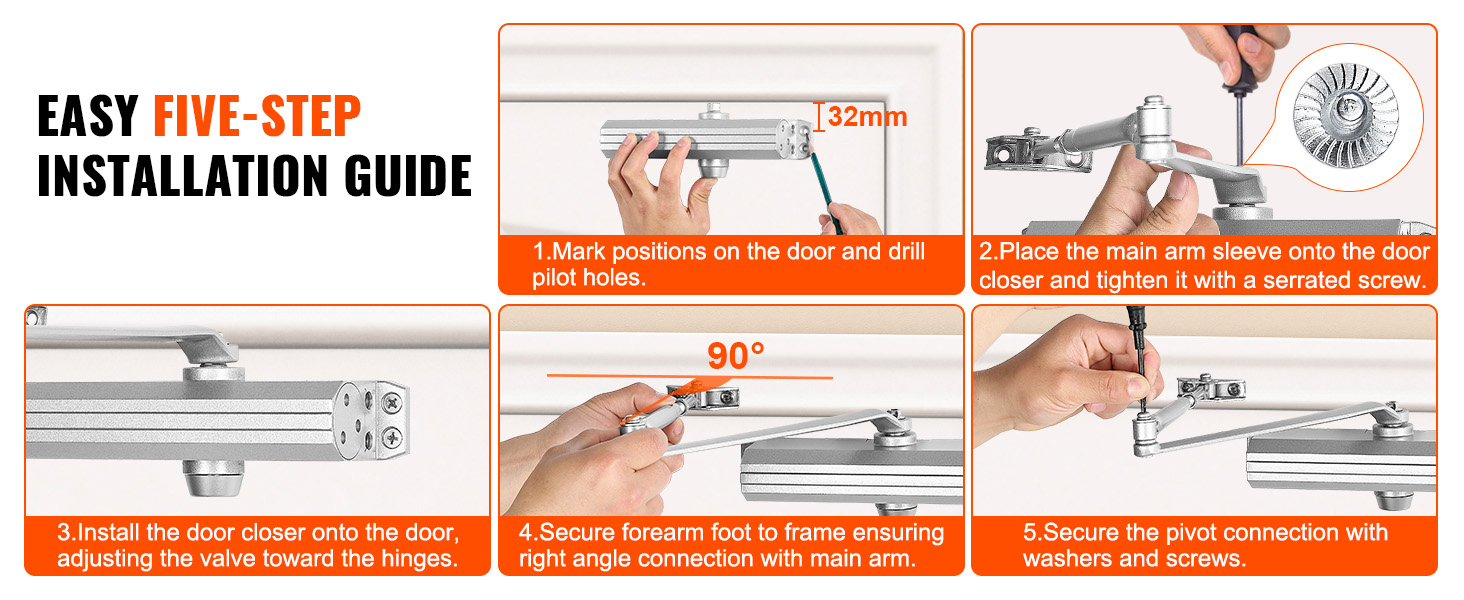 EASY FIVE-STEP INSTALLATION GUIDE

32mm

1.Mark positions on the door and drill pilot holes.

2.Place the main arm sleeve onto the door closer and tighten it with a serrated screw.

3.Install the door closer onto the door, adjusting the valve toward the hinges.

90°

4.Secure forearm foot to frame ensuring right angle connection with main arm.

5.Secure the pivot connection with washers and screws.