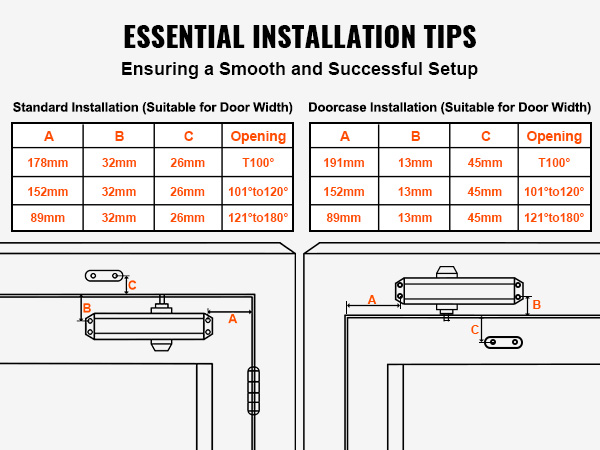 ESSENTIAL INSTALLATION TIPS

Ensuring a Smooth and Successful Setup

Standard Installation (Suitable for Door Width)

| A | B | C | Opening |
|---|---|---|---|
| 178mm | 32mm | 26mm | T100° |
| 152mm | 32mm | 26mm | 101°to120° |
| 89mm | 32mm | 26mm | 121°to180° |

Doorcase Installation (Suitable for Door Width)

| A | B | C | Opening |
|---|---|---|---|
| 191mm | 13mm | 45mm | T100° |
| 152mm | 13mm | 45mm | 101°to120° |
| 89mm | 13mm | 45mm | 121°to180° |

C
B
A

A
B
C