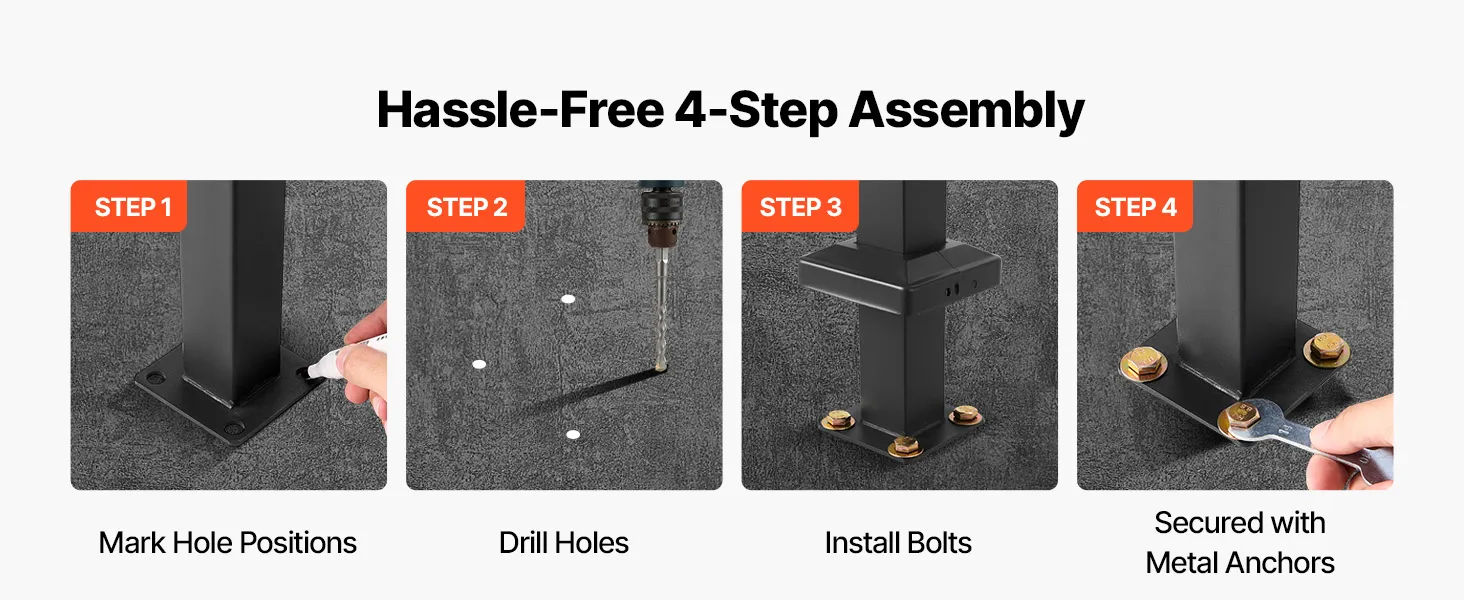 Hassle-Free 4-Step Assembly

STEP 1

Mark Hole Positions

STEP 2

Drill Holes

STEP 3

Install Bolts

STEP 4

Secured with Metal Anchors