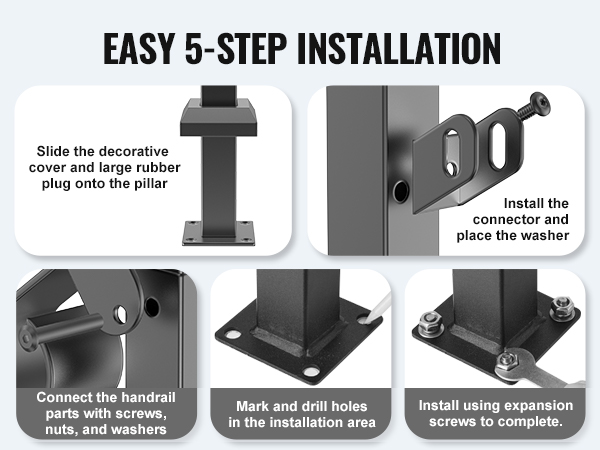 EASY 5-STEP INSTALLATION

Slide the decorative cover and large rubber plug onto the pillar

Install the connector and place the washer

Connect the handrail parts with screws, nuts, and washers

Mark and drill holes in the installation area

Install using expansion screws to complete.