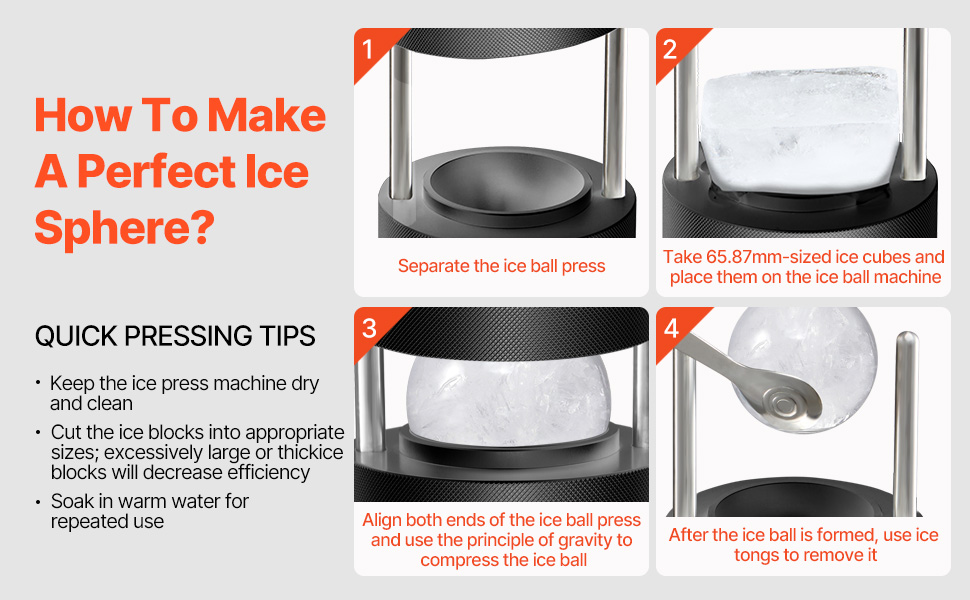 How To Make A Perfect Ice Sphere?

QUICK PRESSING TIPS

• Keep the ice press machine dry and clean
• Cut the ice blocks into appropriate sizes; excessively large or thickice blocks will decrease efficiency
• Soak in warm water for repeated use

1

Separate the ice ball press

2

Take 65.87mm-sized ice cubes and place them on the ice ball machine

3

Align both ends of the ice ball press and use the principle of gravity to compress the ice ball

4

After the ice ball is formed, use ice tongs to remove it