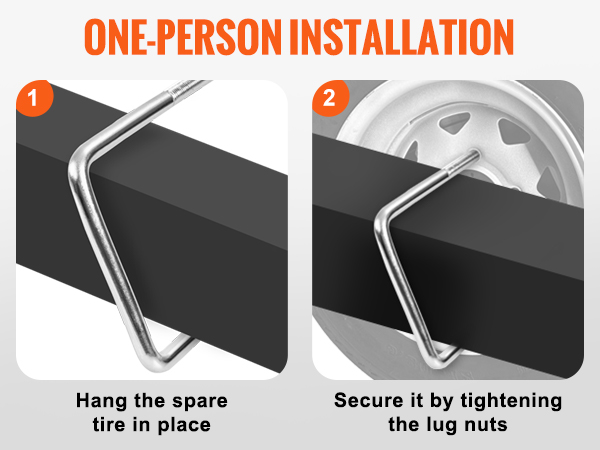 ONE-PERSON INSTALLATION

1

Hang the spare tire in place

2

Secure it by tightening the lug nuts