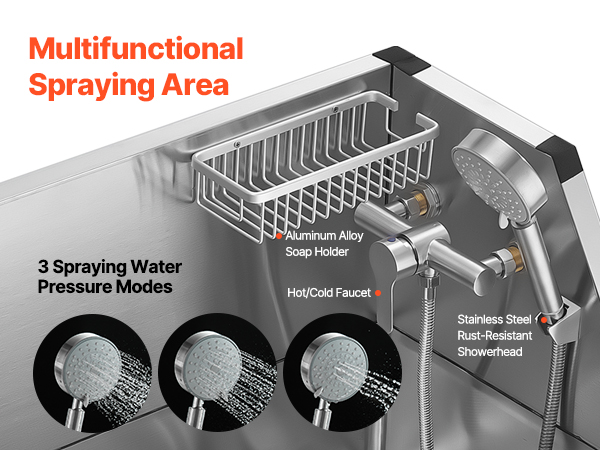 Multifunctional Spraying Area

Aluminum Alloy Soap Holder

3 Spraying Water Pressure Modes

Hot/Cold Faucet

Stainless Steel Rust-Resistant Showerhead