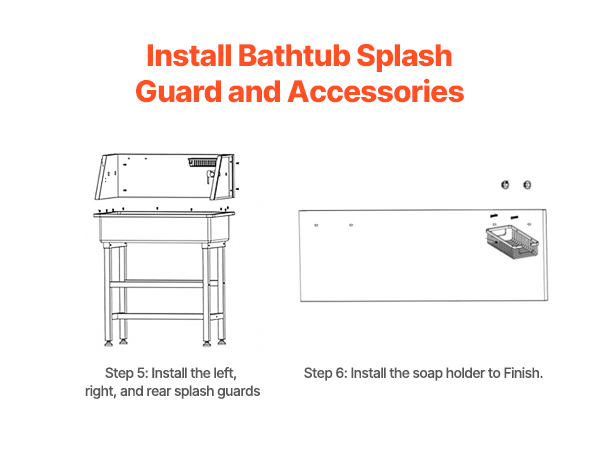 Install Bathtub Splash Guard and Accessories

Step 5: Install the left, right, and rear splash guards

Step 6: Install the soap holder to Finish.