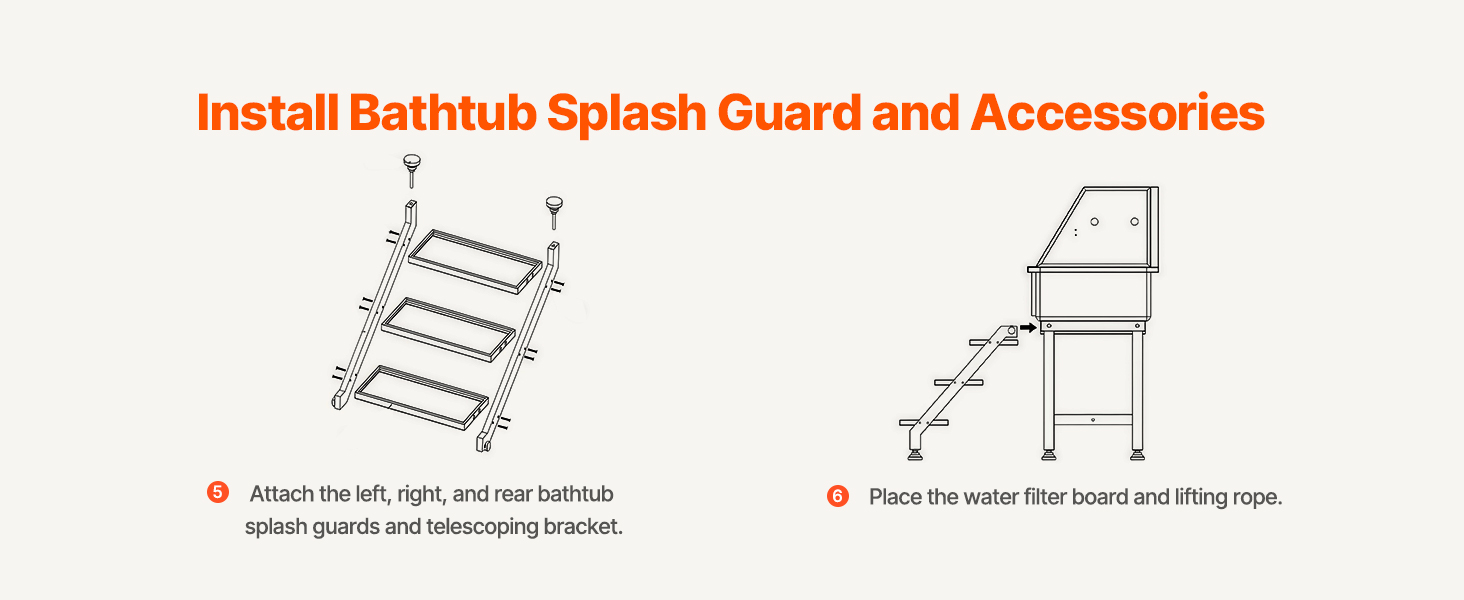 Install Bathtub Splash Guard and Accessories

5 Attach the left, right, and rear bathtub splash guards and telescoping bracket.

6 Place the water filter board and lifting rope.