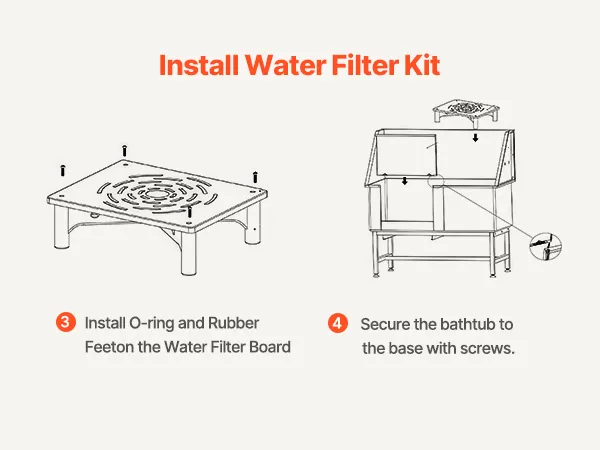 Install Water Filter Kit

3 Install O-ring and Rubber Feeton the Water Filter Board

4 Secure the bathtub to the base with screws.