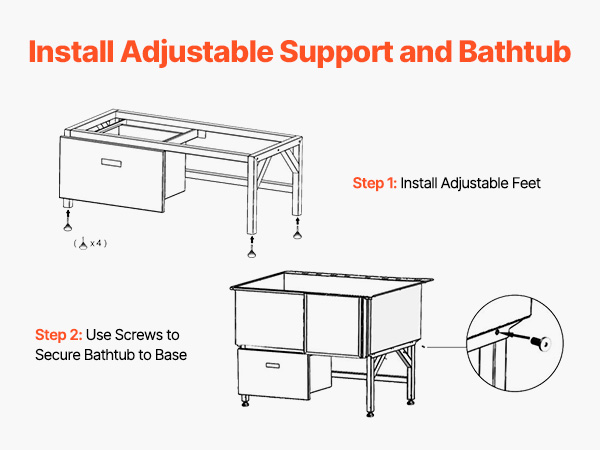 Install Adjustable Support and Bathtub

Step 1: Install Adjustable Feet

( x 4 )

Step 2: Use Screws to Secure Bathtub to Base