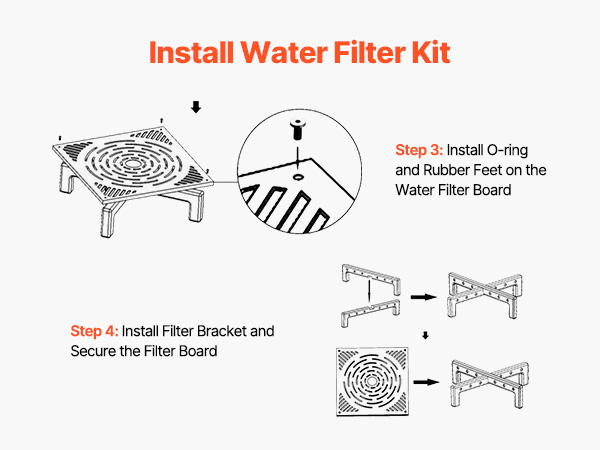 Install Water Filter Kit

Step 3: Install O-ring and Rubber Feet on the Water Filter Board

Step 4: Install Filter Bracket and Secure the Filter Board