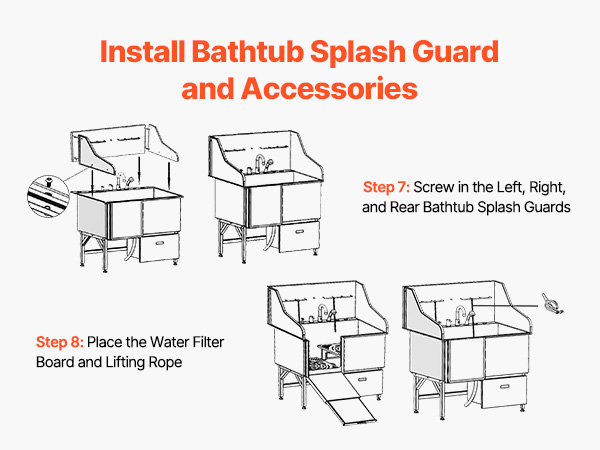 Install Bathtub Splash Guard and Accessories

Step 7: Screw in the Left, Right, and Rear Bathtub Splash Guards

Step 8: Place the Water Filter Board and Lifting Rope