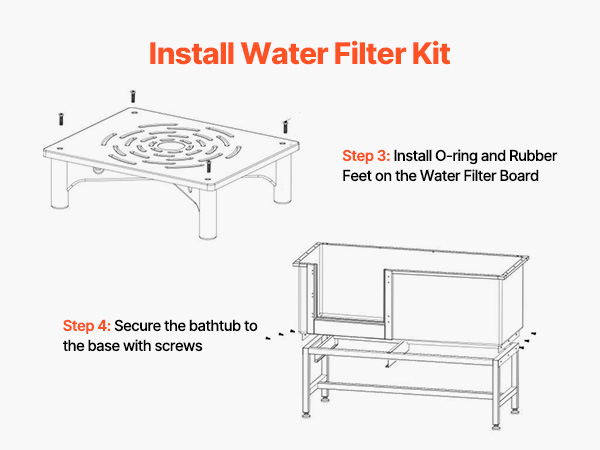 Install Water Filter Kit

Step 3: Install O-ring and Rubber Feet on the Water Filter Board

Step 4: Secure the bathtub to the base with screws