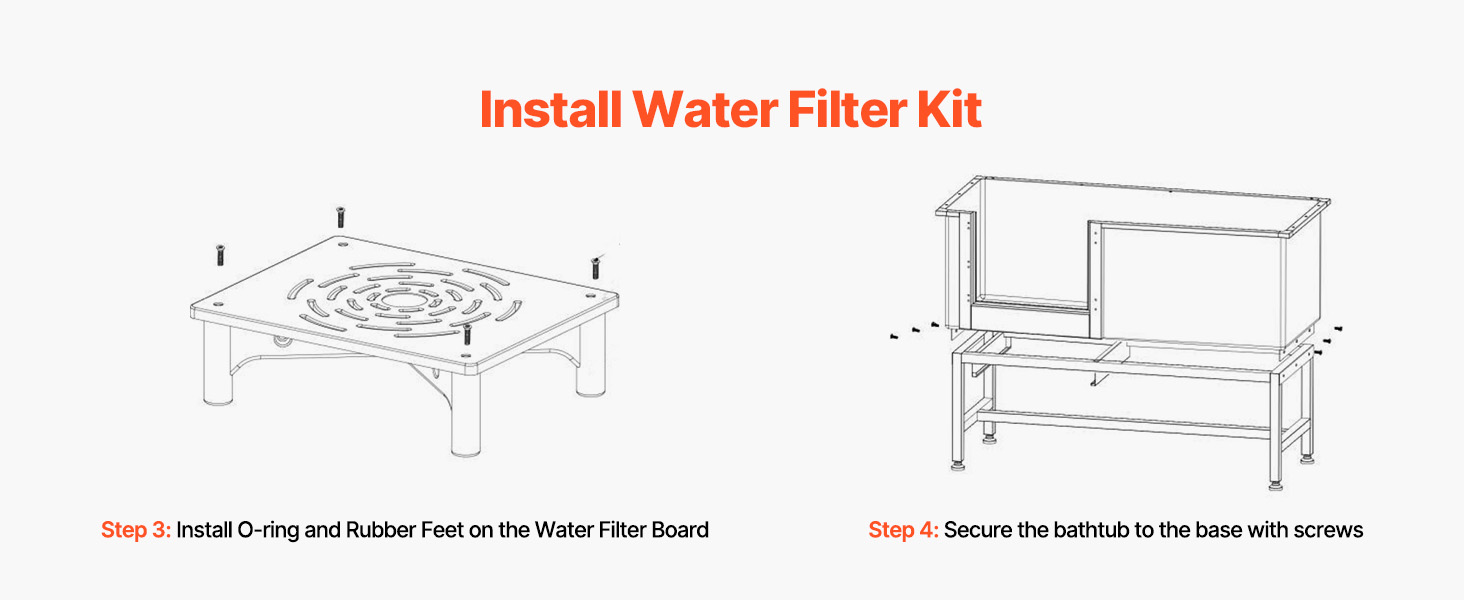 Install Water Filter Kit

Step 3: Install O-ring and Rubber Feet on the Water Filter Board

Step 4: Secure the bathtub to the base with screws