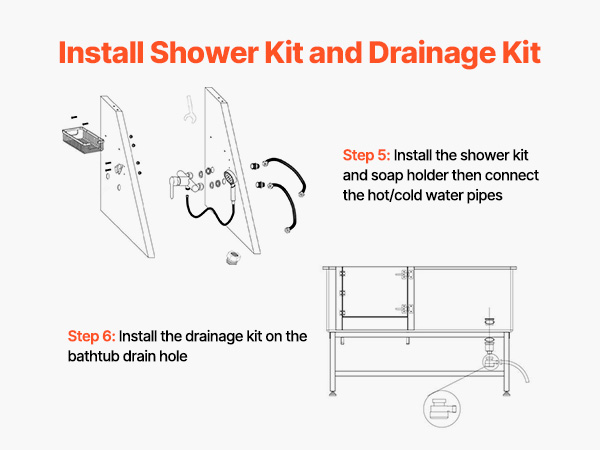 Install Shower Kit and Drainage Kit

Step 5: Install the shower kit and soap holder then connect the hot/cold water pipes

Step 6: Install the drainage kit on the bathtub drain hole