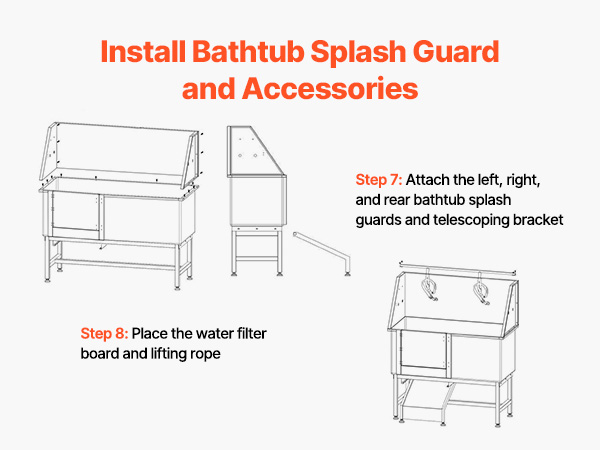 Install Bathtub Splash Guard and Accessories

Step 7: Attach the left, right, and rear bathtub splash guards and telescoping bracket

Step 8: Place the water filter board and lifting rope