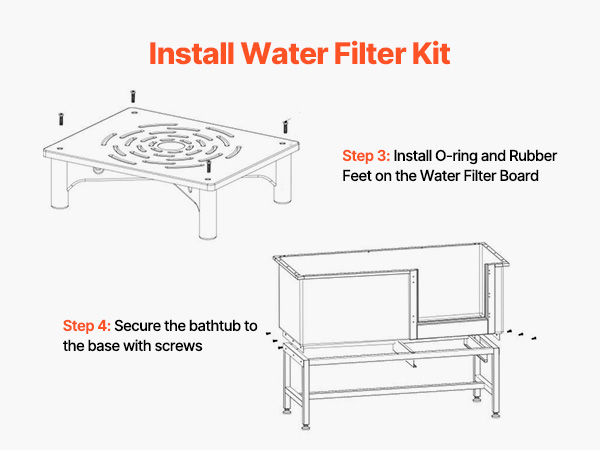 Install Water Filter Kit

Step 3: Install O-ring and Rubber Feet on the Water Filter Board

Step 4: Secure the bathtub to the base with screws