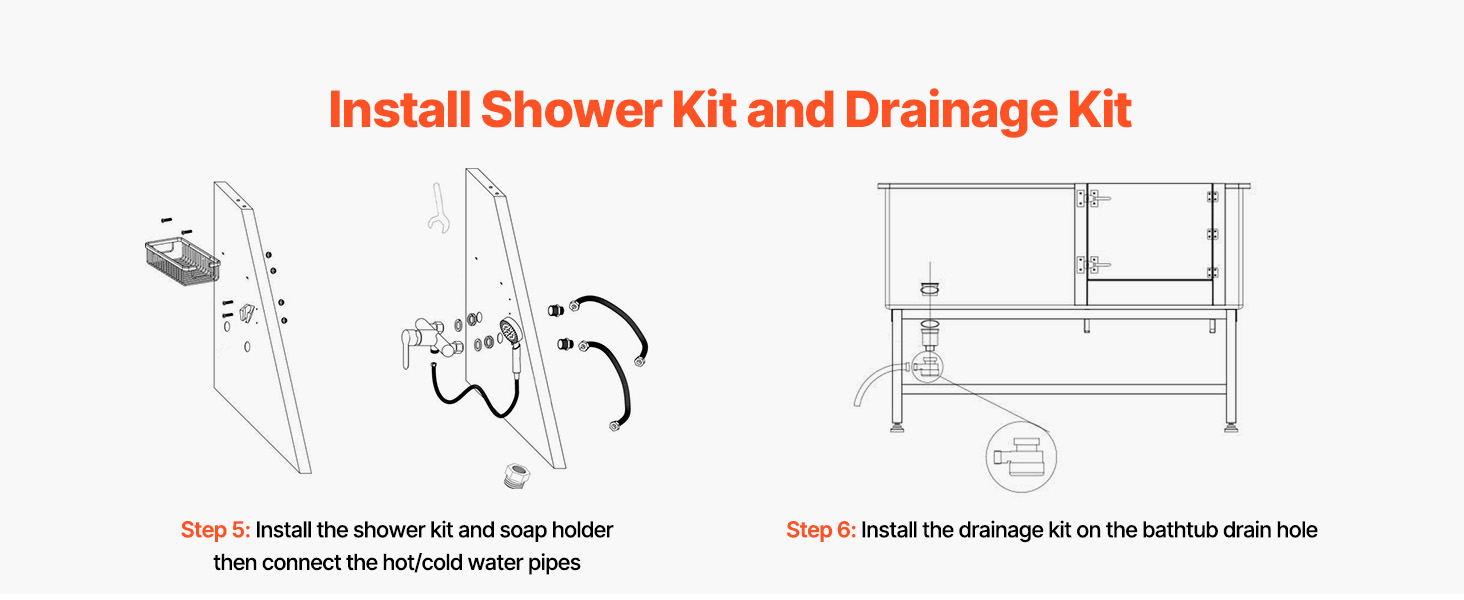 Install Shower Kit and Drainage Kit

Step 5: Install the shower kit and soap holder then connect the hot/cold water pipes

Step 6: Install the drainage kit on the bathtub drain hole