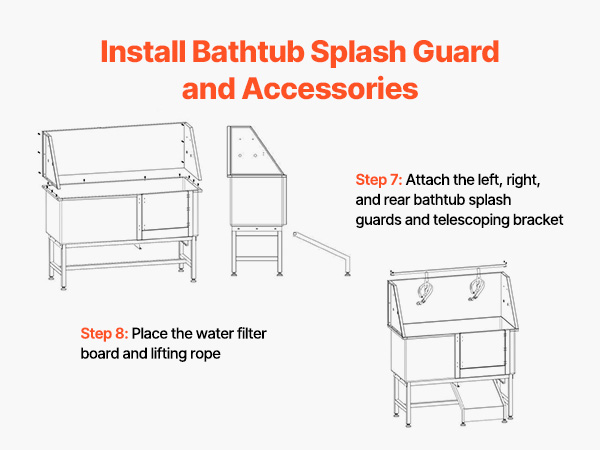 Install Bathtub Splash Guard and Accessories

Step 7: Attach the left, right, and rear bathtub splash guards and telescoping bracket

Step 8: Place the water filter board and lifting rope