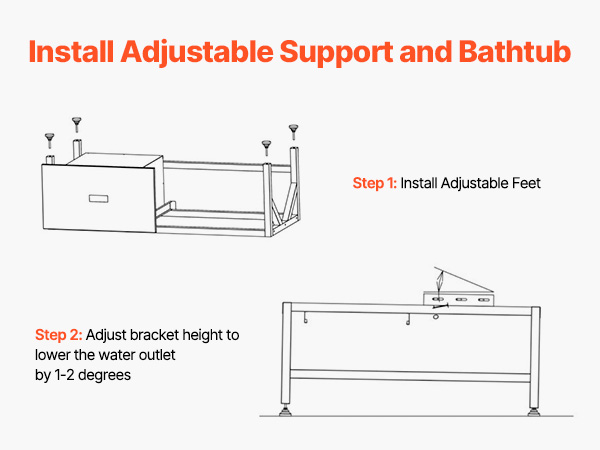 Install Adjustable Support and Bathtub

Step 1: Install Adjustable Feet

Step 2: Adjust bracket height to lower the water outlet by 1-2 degrees