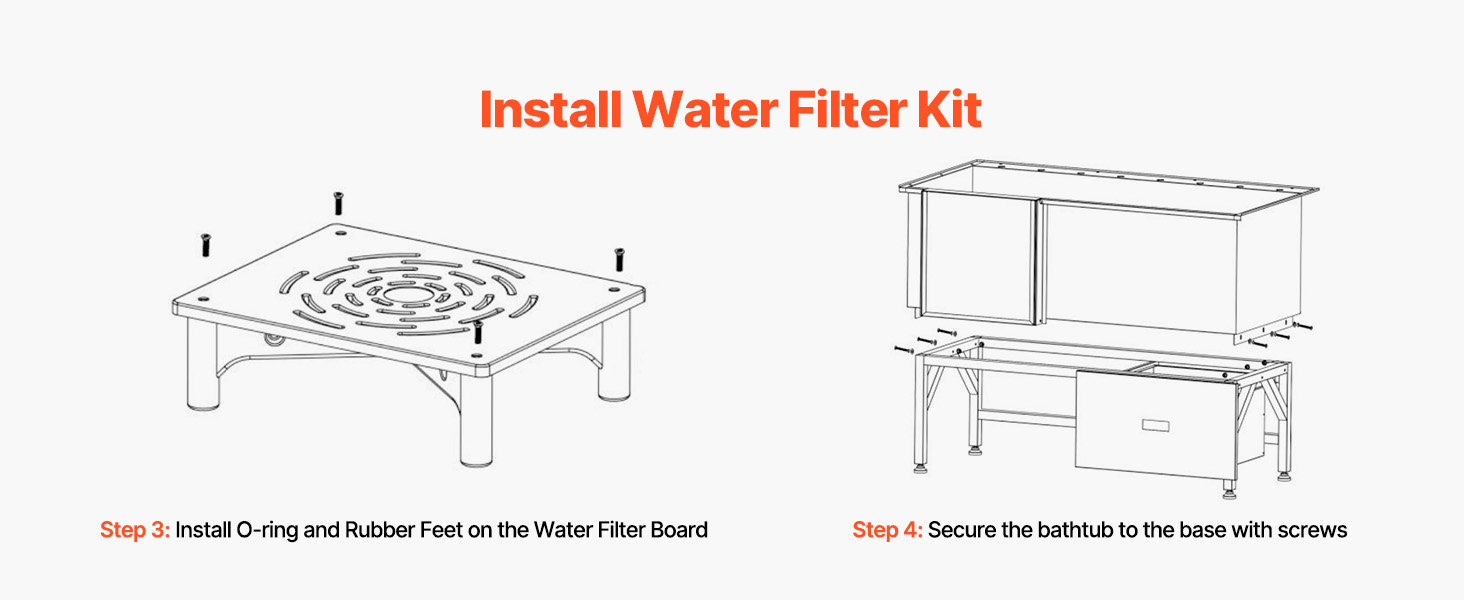 Install Water Filter Kit

Step 3: Install O-ring and Rubber Feet on the Water Filter Board

Step 4: Secure the bathtub to the base with screws